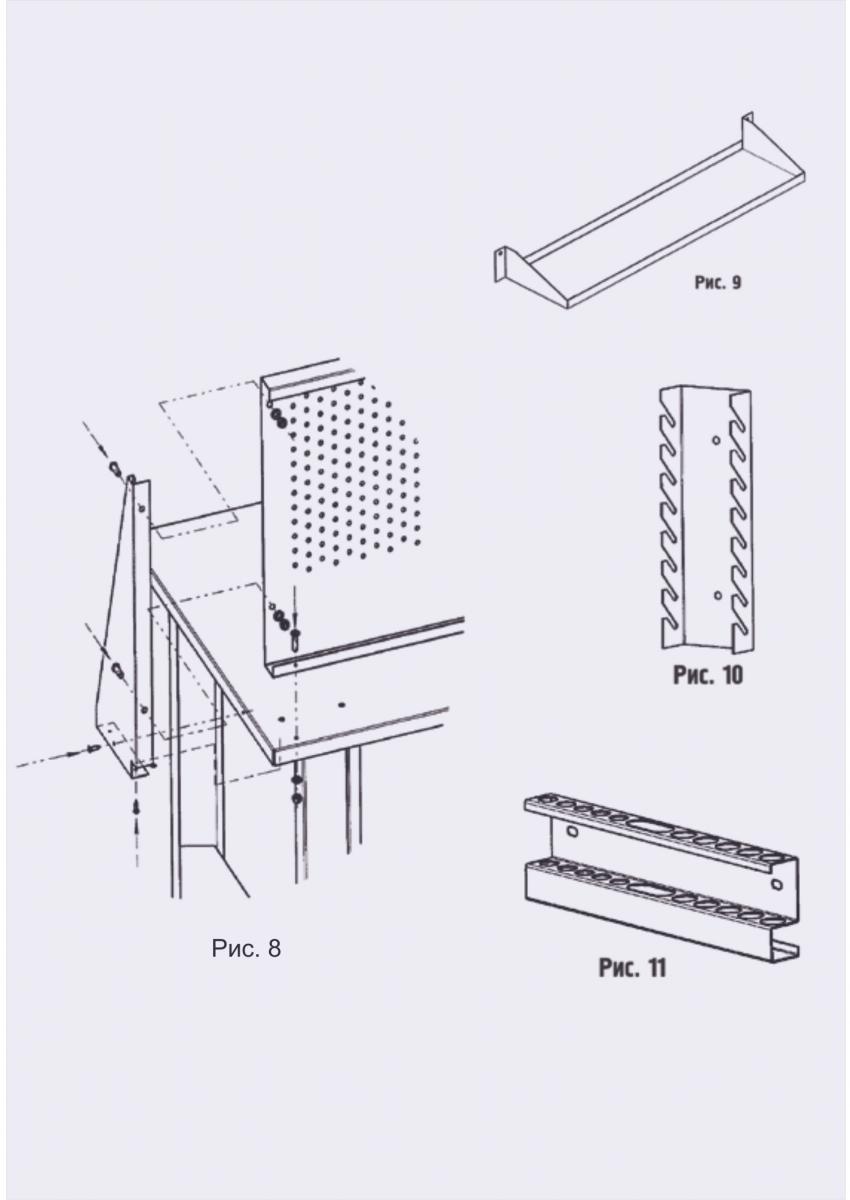 Рис. 9

Рис. 10

Рис. 8

Рис. 11