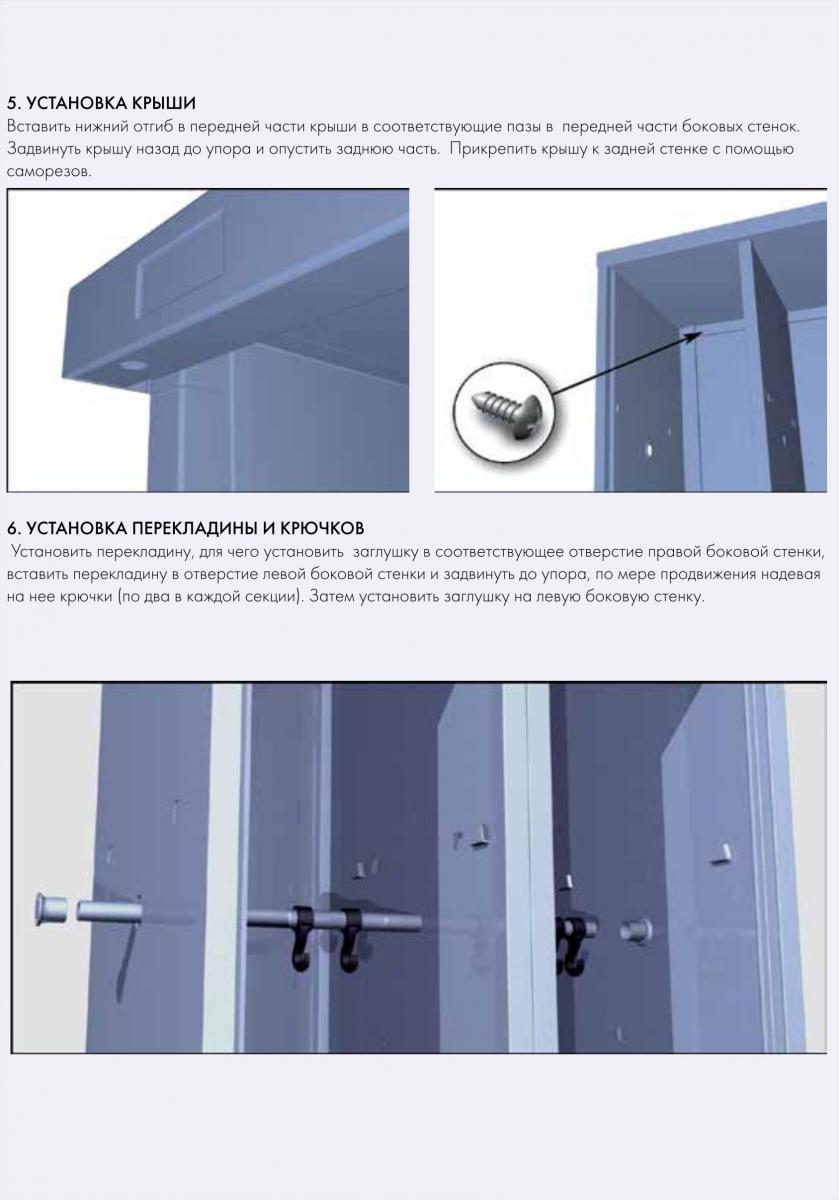 5. УСТАНОВКА КРЫШИ
Вставить нижний отгиб в передней части крыши в соответствующие пазы в передней части боковых стенок. Задвинуть крышу назад до упора и опустить заднюю часть. Прикрепить крышу к задней стенке с помощью саморезов.

6. УСТАНОВКА ПЕРЕКЛАДИНЫ И КРЮЧКОВ
Установить перекладину, для чего установить заглушку в соответствующее отверстие правой боковой стенки, вставить перекладину в отверстие левой боковой стенки и задвинуть до упора, по мере продвижения надевая на нее крючки (по два в каждой секции). Затем установить заглушку на левую боковую стенку.