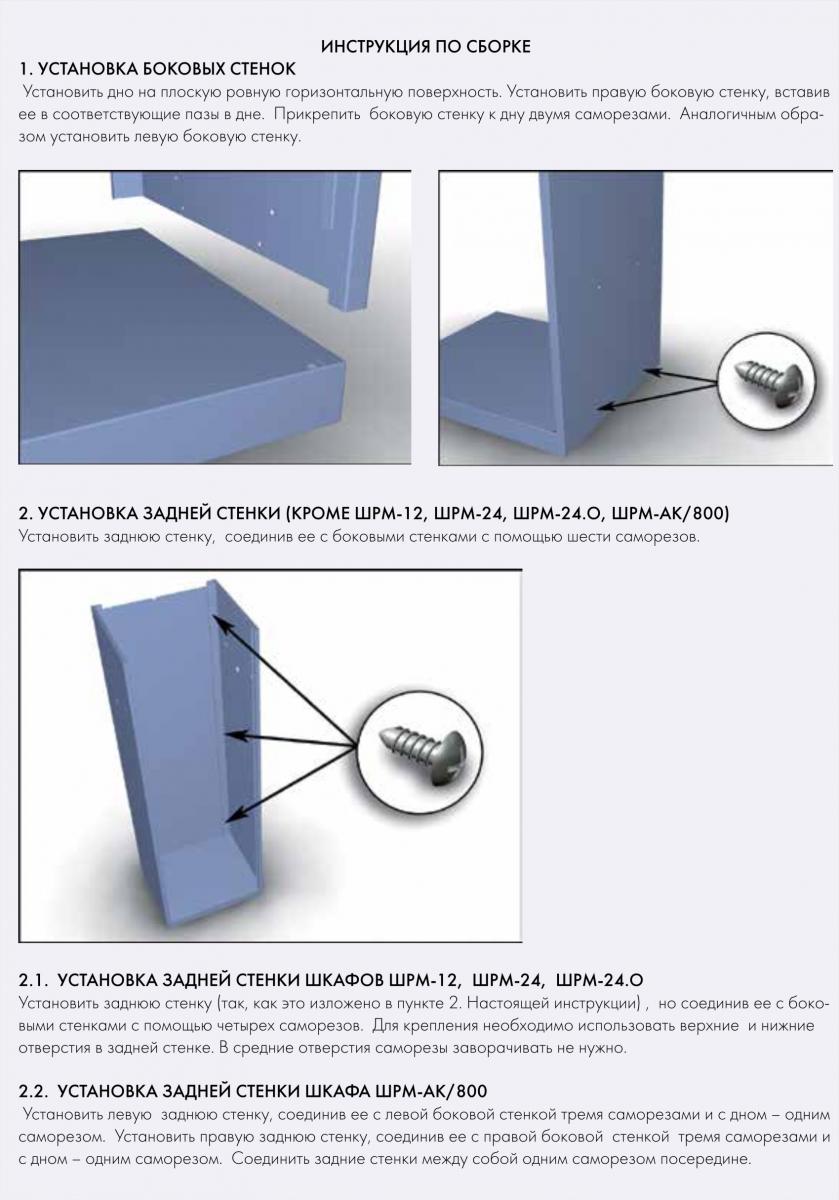 ИНСТРУКЦИЯ ПО СБОРКЕ

1. УСТАНОВКА БОКОВЫХ СТЕНОК

Установить дно на плоскую ровную горизонтальную поверхность. Установить правую боковую стенку, вставив ее в соответствующие пазы в дне. Прикрепить боковую стенку к дну двумя саморезами. Аналогичным образом установить левую боковую стенку.

2. УСТАНОВКА ЗАДНЕЙ СТЕНКИ (КРОМЕ ШРМ-12, ШРМ-24, ШРМ-24.О, ШРМ-АК/800)

Установить заднюю стенку, соединив ее с боковыми стенками с помощью шести саморезов.

2.1. УСТАНОВКА ЗАДНЕЙ СТЕНКИ ШКАФОВ ШРМ-12, ШРМ-24, ШРМ-24.О

Установить заднюю стенку (так, как это изложено в пункте 2. Настоящей инструкции) , но соединив ее с боковыми стенками с помощью четырех саморезов. Для крепления необходимо использовать верхние и нижние отверстия в задней стенке. В средние отверстия саморезы заворачивать не нужно.

2.2. УСТАНОВКА ЗАДНЕЙ СТЕНКИ ШКАФА ШРМ-АК/800

Установить левую заднюю стенку, соединив ее с левой боковой стенкой тремя саморезами и с дном – одним саморезом. Установить правую заднюю стенку, соединив ее с правой боковой стенкой тремя саморезами и с дном – одним саморезом. Соединить задние стенки между собой одним саморезом посередине.